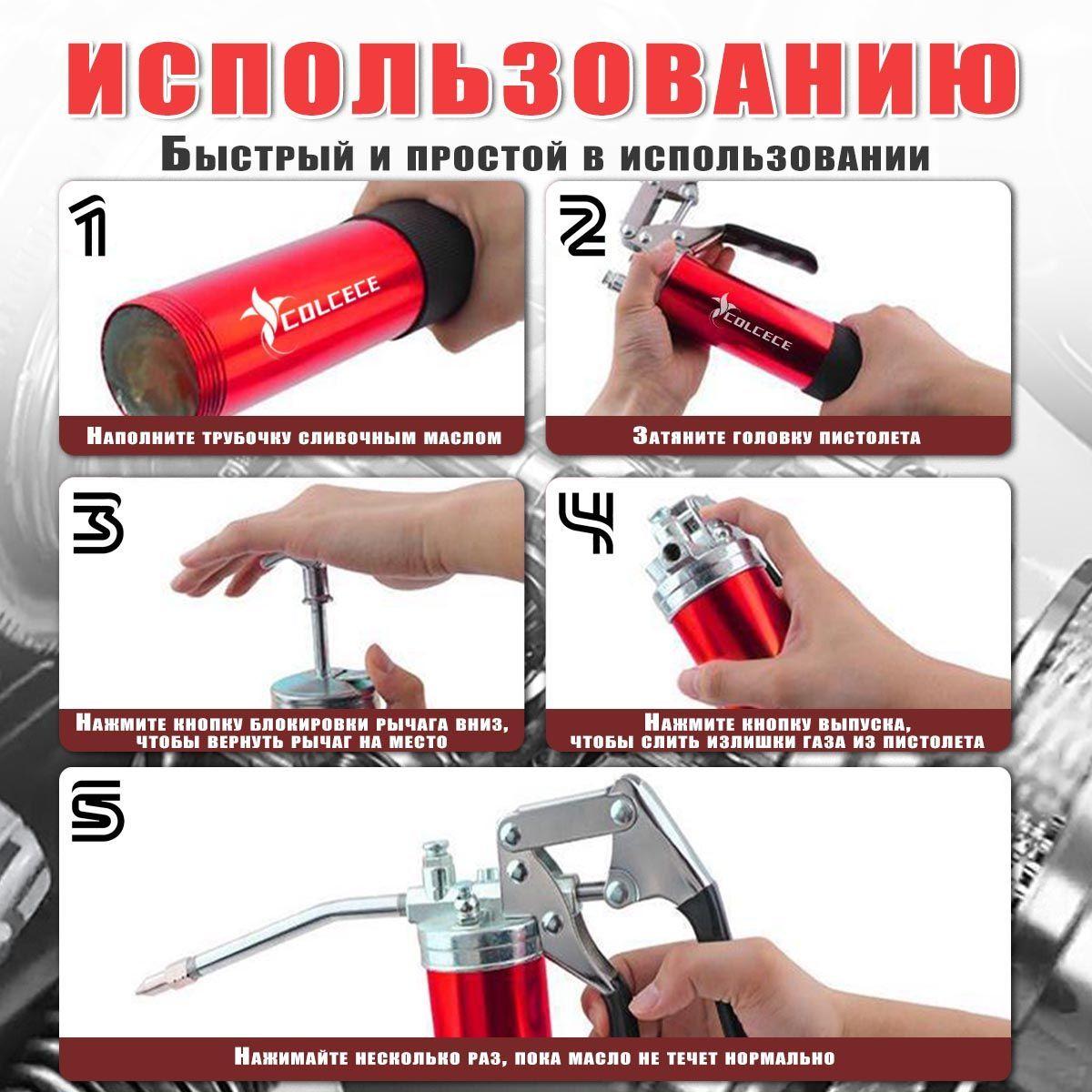 ИСПОЛЬЗОВАНИЮ

Быстрый и простой в использовании

1

COLCECE

Наполните трубочку сливочным маслом

2

COLCECE

Затяните головку пистолета

3

Нажмите кнопку блокировки рычага вниз, чтобы вернуть рычаг на место

4

Нажмите кнопку выпуска, чтобы слить излишки газа из пистолета

5

Нажимайте несколько раз, пока масло не течет нормально