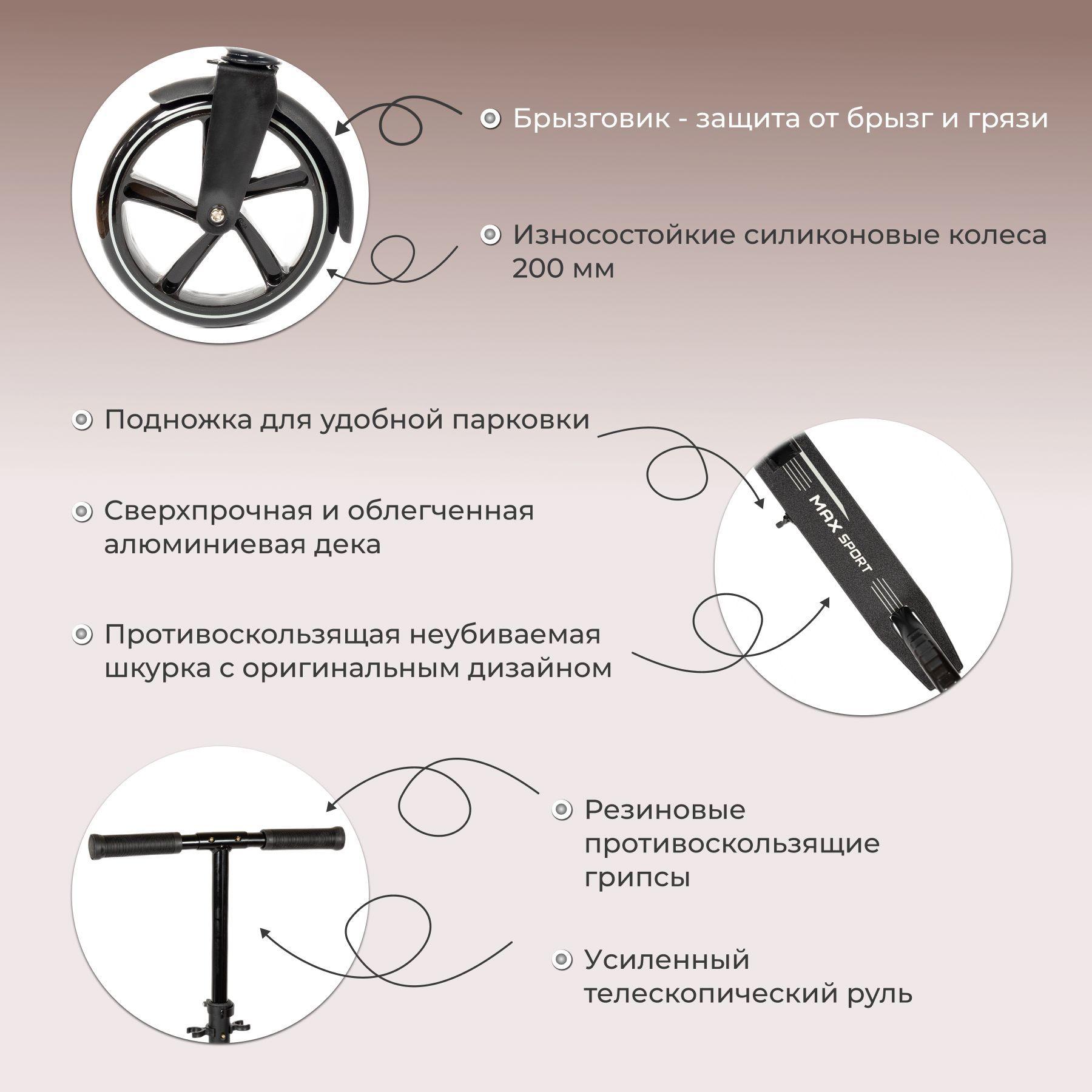 Брызговик - защита от брызг и грязи

Износостойкие силиконовые колеса 200 мм

Подножка для удобной парковки

Сверхпрочная и облегченная алюминиевая дека

Противоскользящая неубиваемая шкурка с оригинальным дизайном

MAX SPORT

Резиновые противоскользящие грипсы

Усиленный телескопический руль