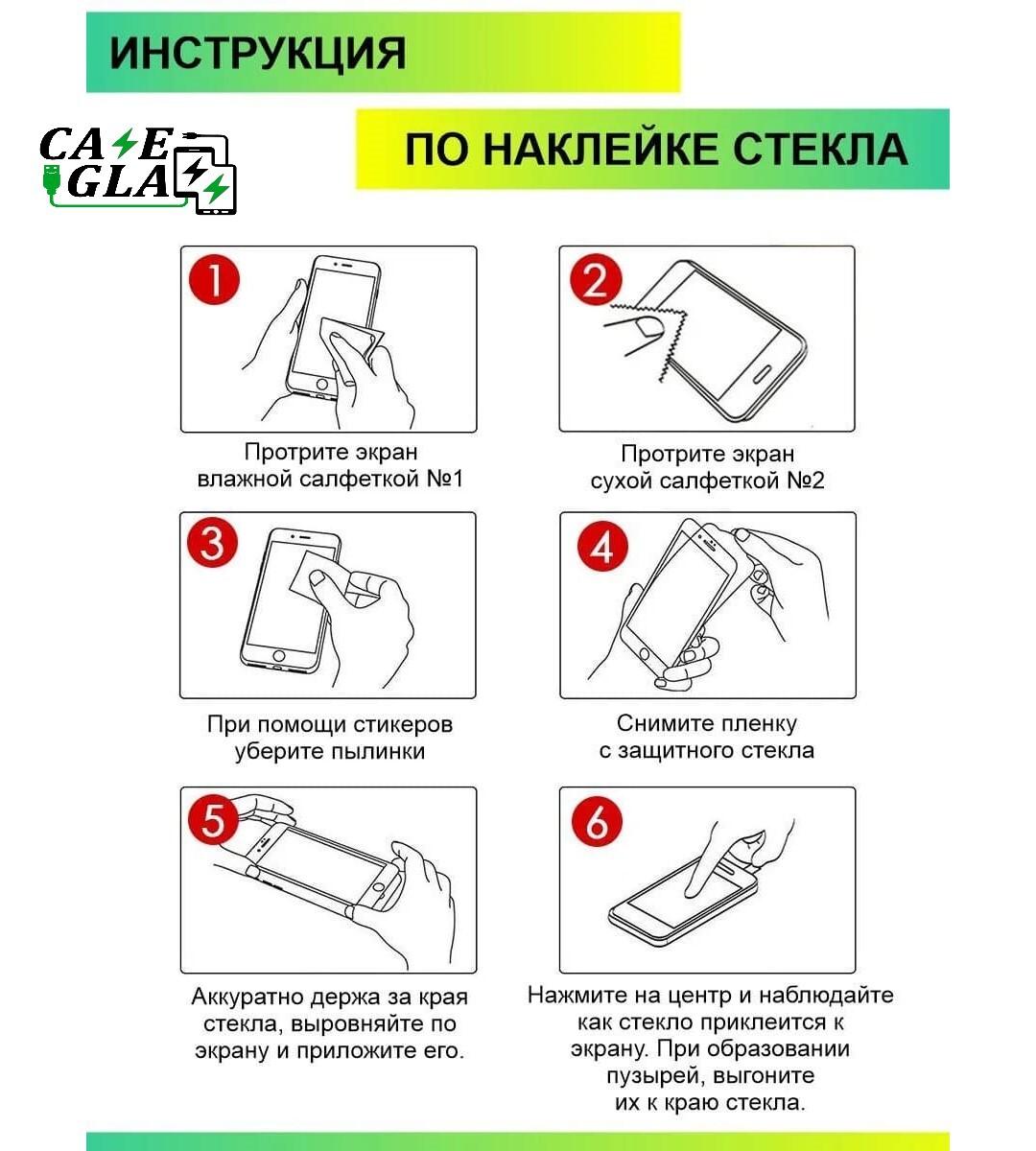 ИНСТРУКЦИЯ

CA E
GLA

ПО НАКЛЕЙКЕ СТЕКЛА

1

Протрите экран влажной салфеткой №1

2

Протрите экран сухой салфеткой №2

3

При помощи стикеров уберите пылинки

4

Снимите пленку с защитного стекла

5

Аккуратно держа за края стекла, выровняйте по экрану и приложите его.

6

Нажмите на центр и наблюдайте как стекло приклеится к экрану. При образовании пузырей, выгоните их к краю стекла.