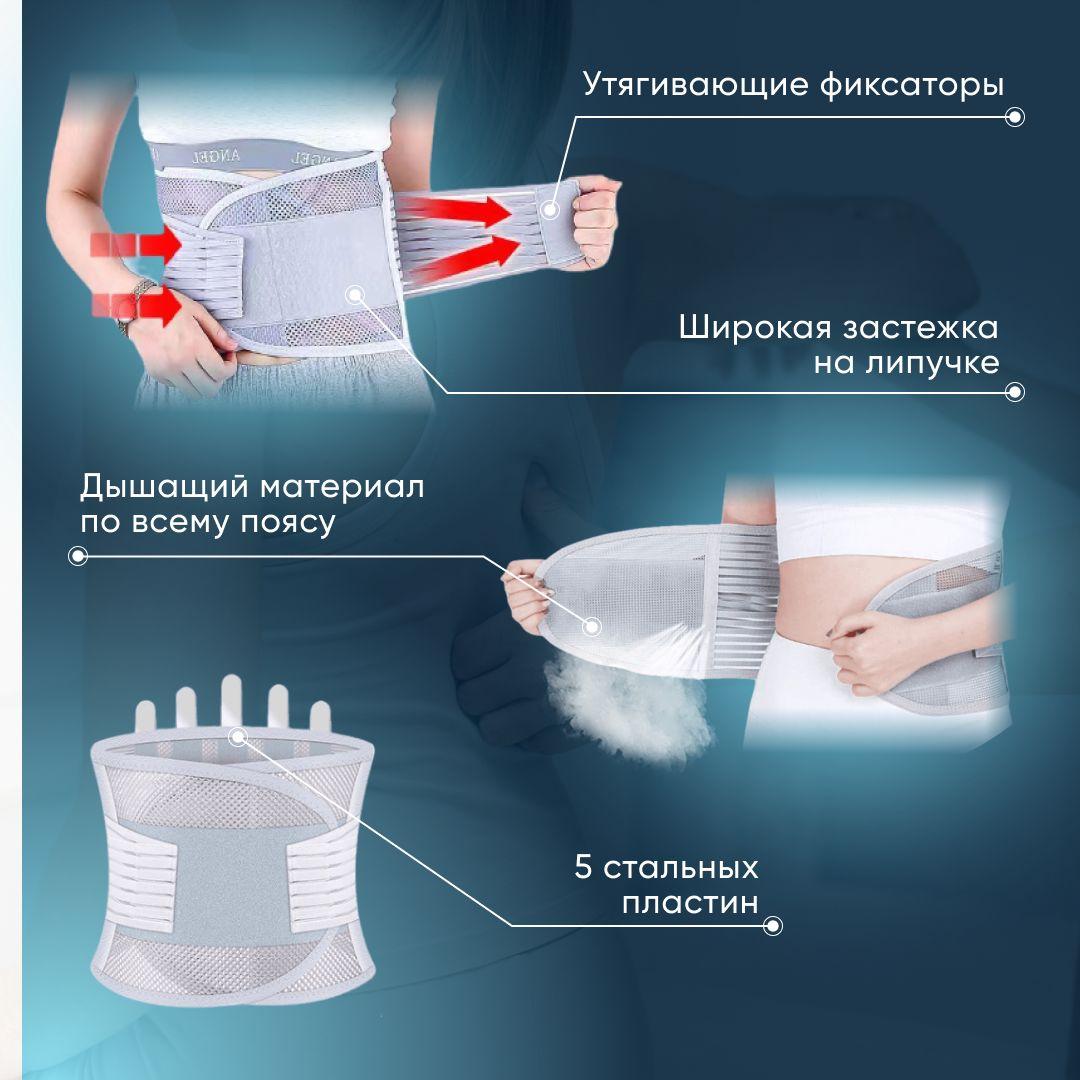 Утягивающие фиксаторы

ANGEL ANGEL

Широкая застежка на липучке

Дышащий материал по всему поясу

5 стальных пластин