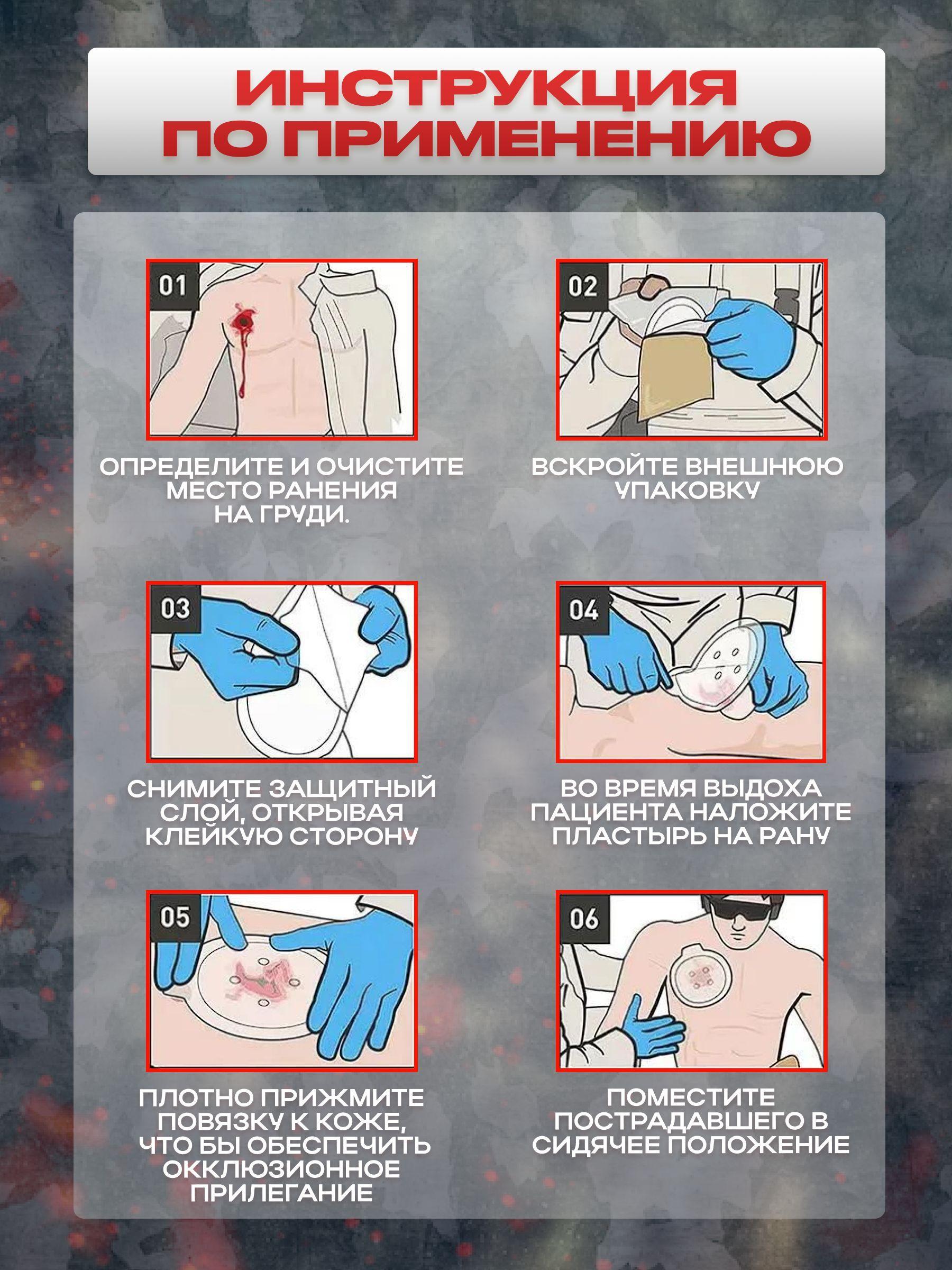 ИНСТРУКЦИЯ ПО ПРИМЕНЕНИЮ

01

ОПРЕДЕЛИТЕ И ОЧИСТИТЕ МЕСТО РАНЕНИЯ НА ГРУДИ.

02

ВСКРОЙТЕ ВНЕШНЮЮ УПАКОВКУ

03

СНИМИТЕ ЗАЩИТНЫЙ СЛОЙ, ОТКРЫВАЯ КЛЕЙКУЮ СТОРОНУ

04

ВО ВРЕМЯ ВЫДОХА ПАЦИЕНТА НАЛОЖИТЕ ПЛАСТЫРЬ НА РАНУ

05

ПЛОТНО ПРИЖМИТЕ ПОВЯЗКУ К КОЖЕ, ЧТО БЫ ОБЕСПЕЧИТЬ ОККЛЮЗИОННОЕ ПРИЛЕГАНИЕ

06

ПОМЕСТИТЕ ПОСТРАДАВШЕГО В СИДЯЧЕЕ ПОЛОЖЕНИЕ