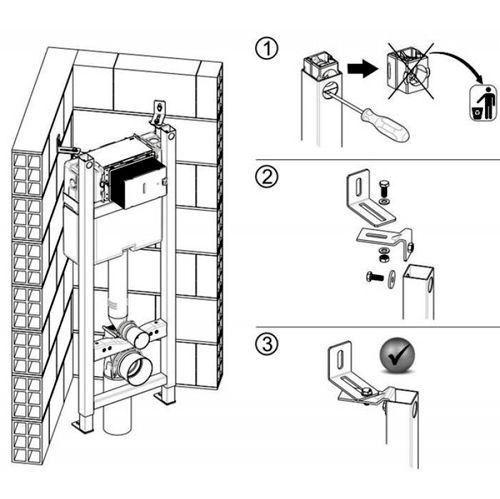 1

2

3