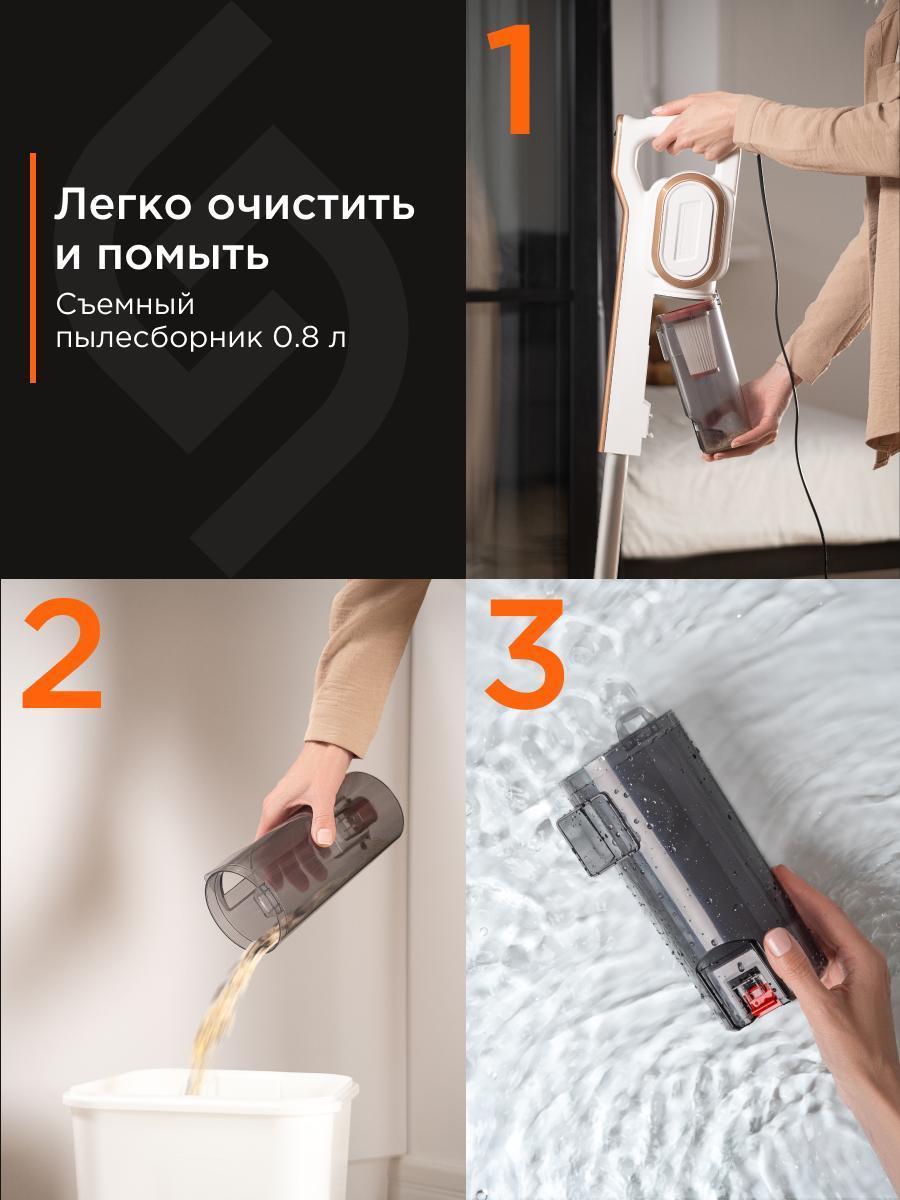 Легко очистить и помыть

Съемный пылесборник 0.8 л

1

2

3