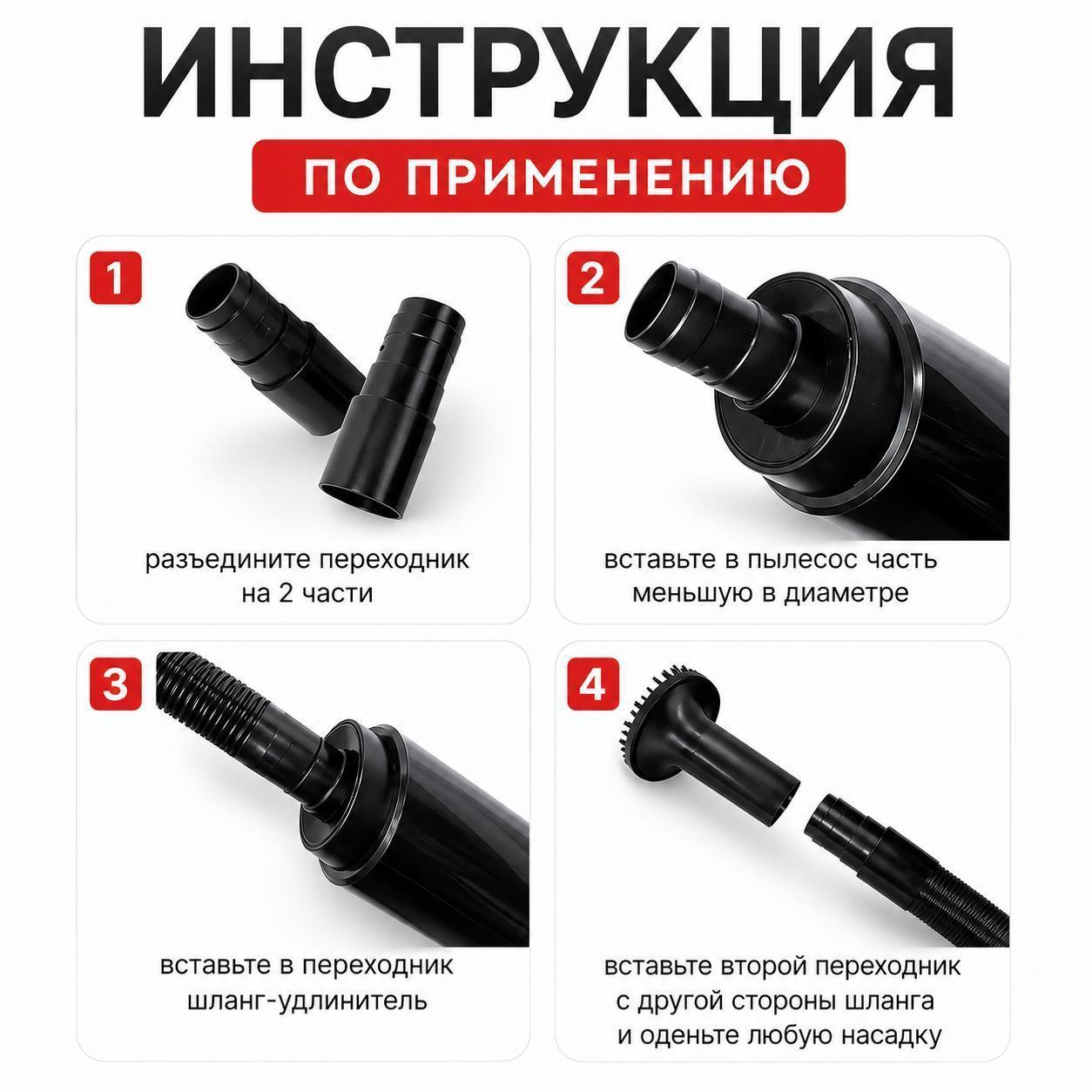 ИНСТРУКЦИЯ

ПО ПРИМЕНЕНИЮ

1

разъедините переходник на 2 части

2

вставьте в пылесос часть меньшую в диаметре

3

вставьте в переходник шланг-удлинитель

4

вставьте второй переходник с другой стороны шланга и оденьте любую насадку