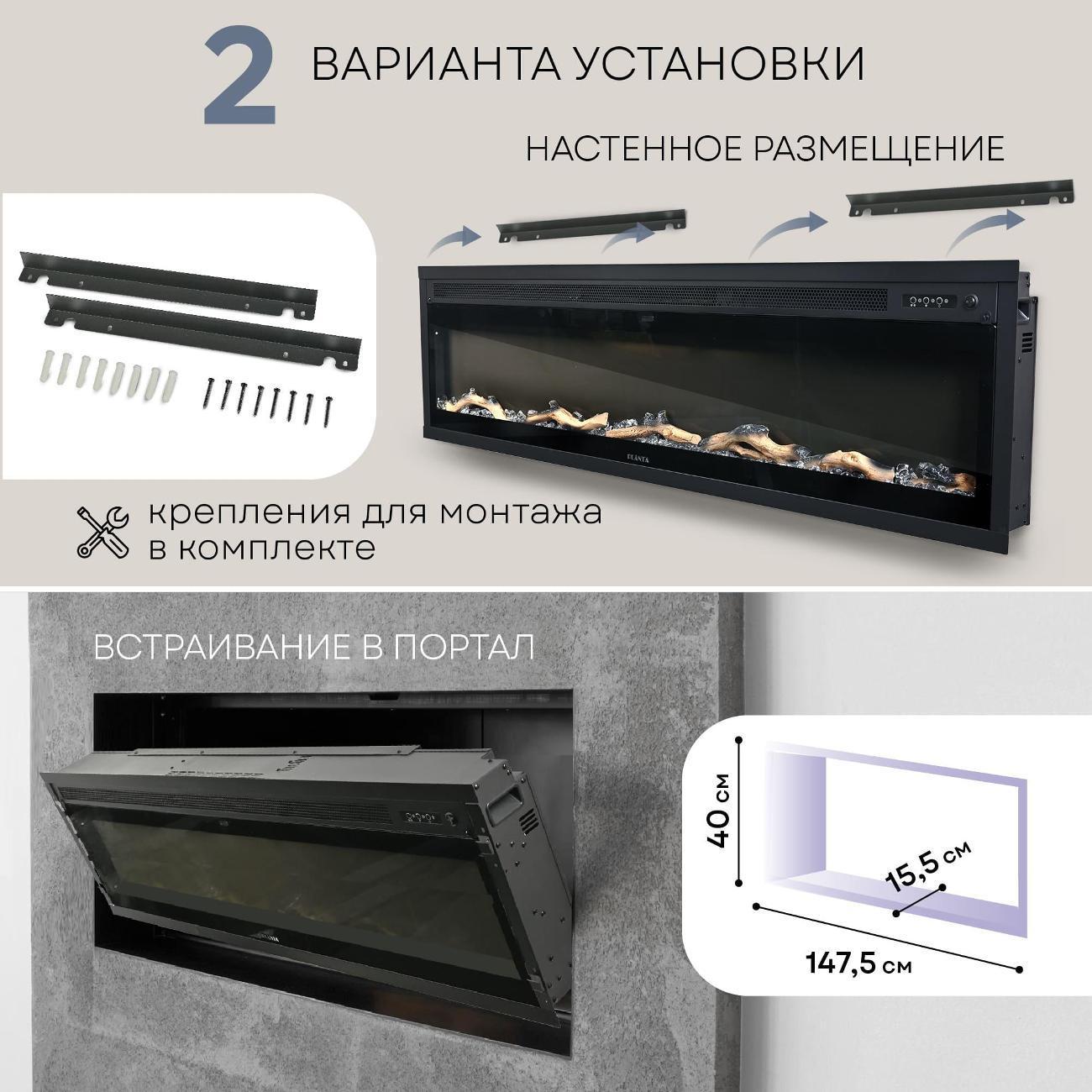 2 ВАРИАНТА УСТАНОВКИ

НАСТЕННОЕ РАЗМЕЩЕНИЕ

PLANTA

крепления для монтажа в комплекте

ВСТРАИВАНИЕ В ПОРТАЛ

40 см

15,5 см

147,5 см