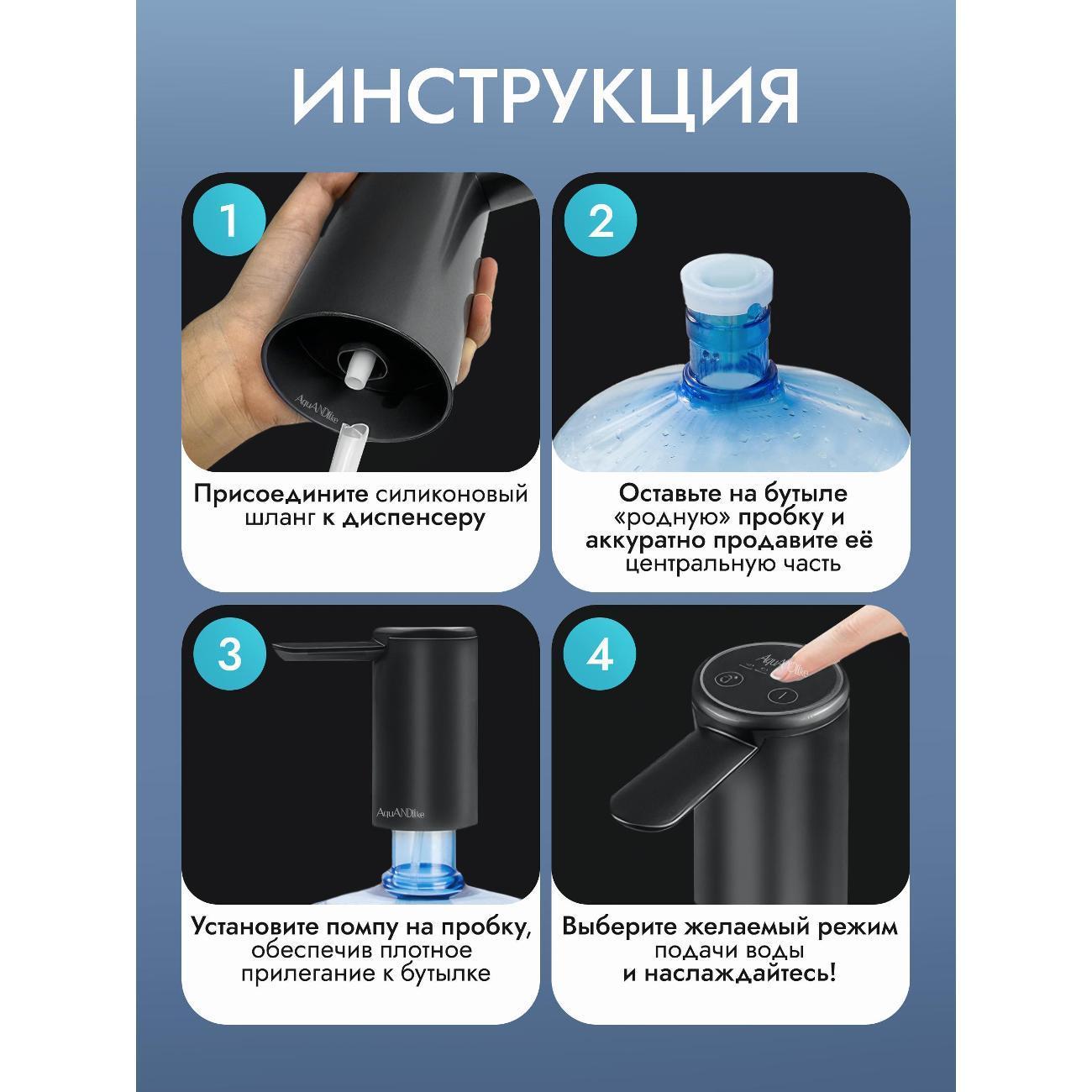 ИНСТРУКЦИЯ

1

AquANDlike

Присоедините силиконовый шланг к диспенсеру

2

Оставьте на бутыле «родную» пробку и аккуратно продавите её центральную часть

3

AquANDlike

Установите помпу на пробку, обеспечив плотное прилегание к бутылке

4

AquANDlike

Выберите желаемый режим подачи воды и наслаждайтесь!