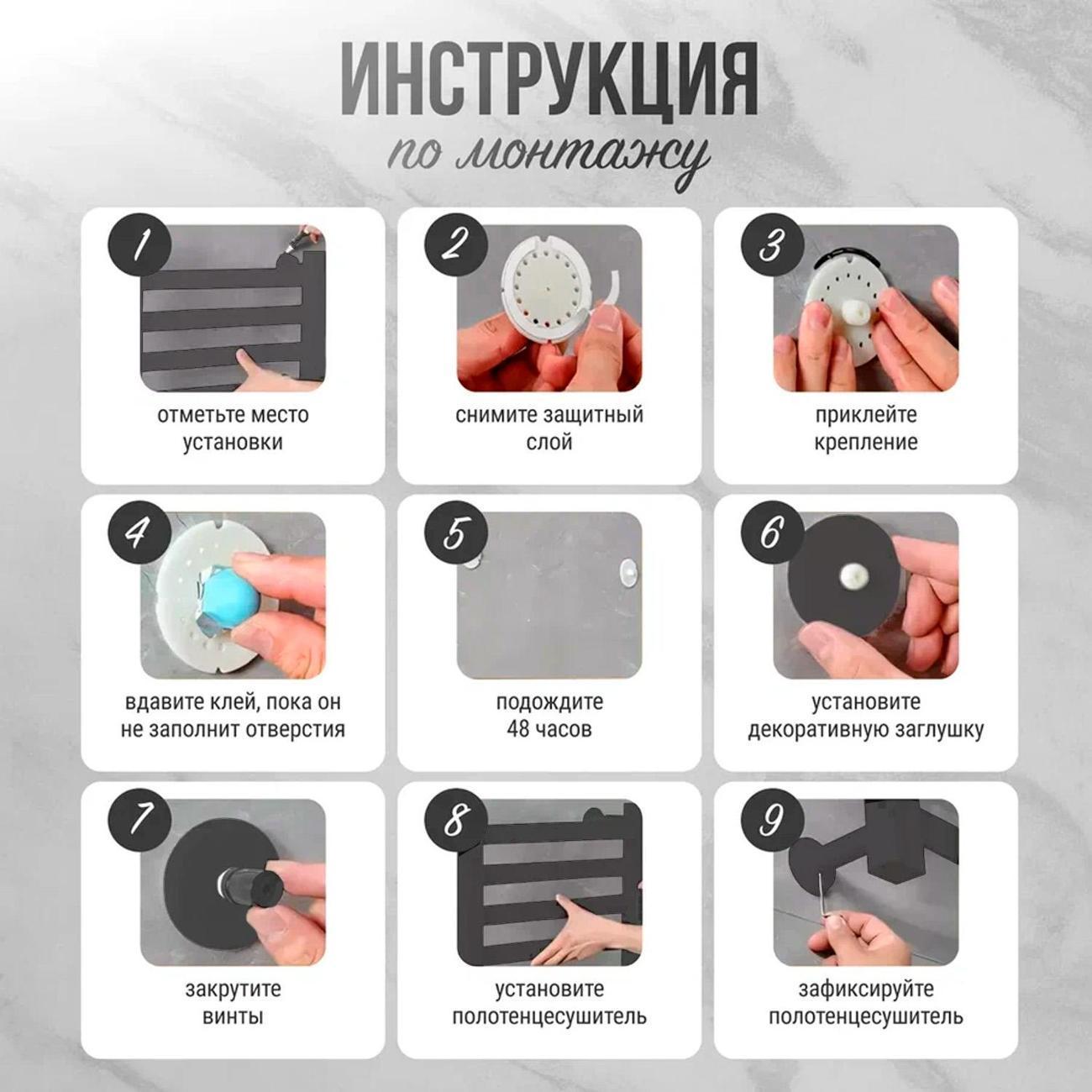 ИНСТРУКЦИЯ
по монтажу

1
отметьте место установки

2
снимите защитный слой

3
приклейте крепление

4
вдавите клей, пока он не заполнит отверстия

5
подождите 48 часов

6
установите декоративную заглушку

7
закрутите винты

8
установите полотенцесушитель

9
зафиксируйте полотенцесушитель