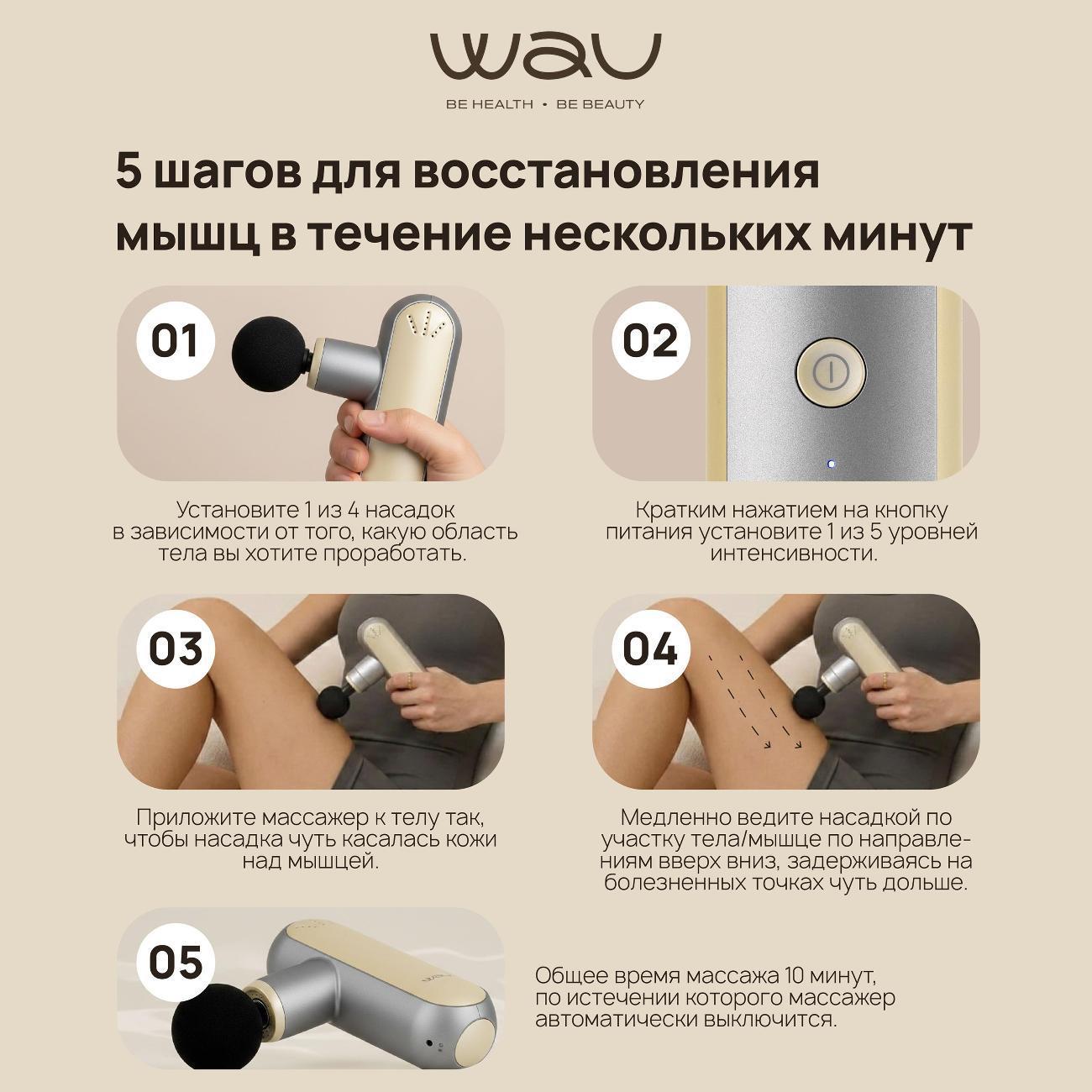 WAU

BE HEALTH • BE BEAUTY

5 шагов для восстановления мышц в течение нескольких минут

01

Установите 1 из 4 насадок в зависимости от того, какую область тела вы хотите проработать.

02

Кратким нажатием на кнопку питания установите 1 из 5 уровней интенсивности.

03

Приложите массажер к телу так, чтобы насадка чуть касалась кожи над мышцей.

04

Медленно ведите насадкой по участку тела/мышце по направлениям вверх вниз, задерживаясь на болезненных точках чуть дольше.

05

WAU

Общее время массажа 10 минут, по истечении которого массажер автоматически выключится.