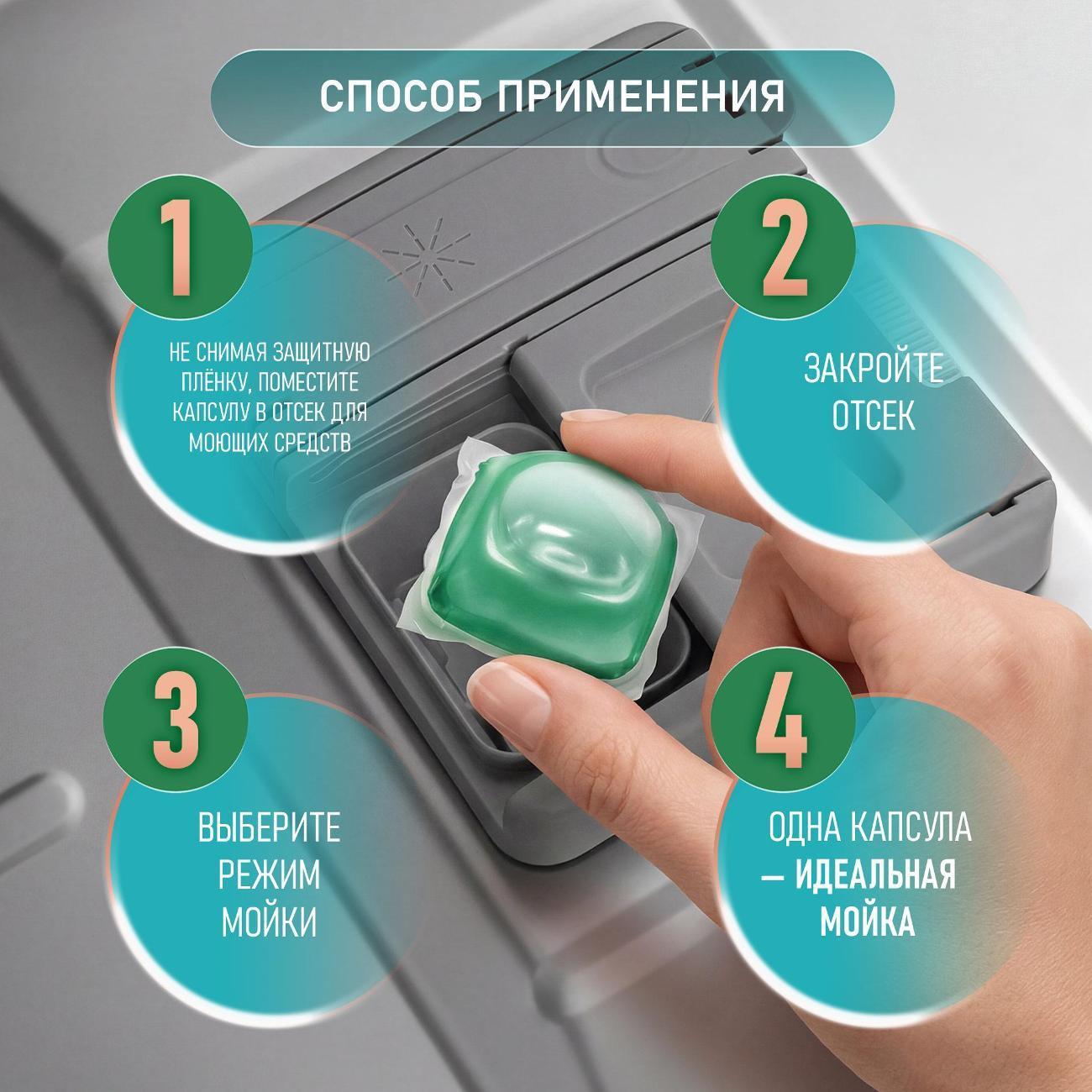 СПОСОБ ПРИМЕНЕНИЯ

1

НЕ СНИМАЯ ЗАЩИТНУЮ ПЛЁНКУ, ПОМЕСТИТЕ КАПСУЛУ В ОТСЕК ДЛЯ МОЮЩИХ СРЕДСТВ

2

ЗАКРОЙТЕ ОТСЕК

3

ВЫБЕРИТЕ РЕЖИМ МОЙКИ

4

ОДНА КАПСУЛА — ИДЕАЛЬНАЯ МОЙКА