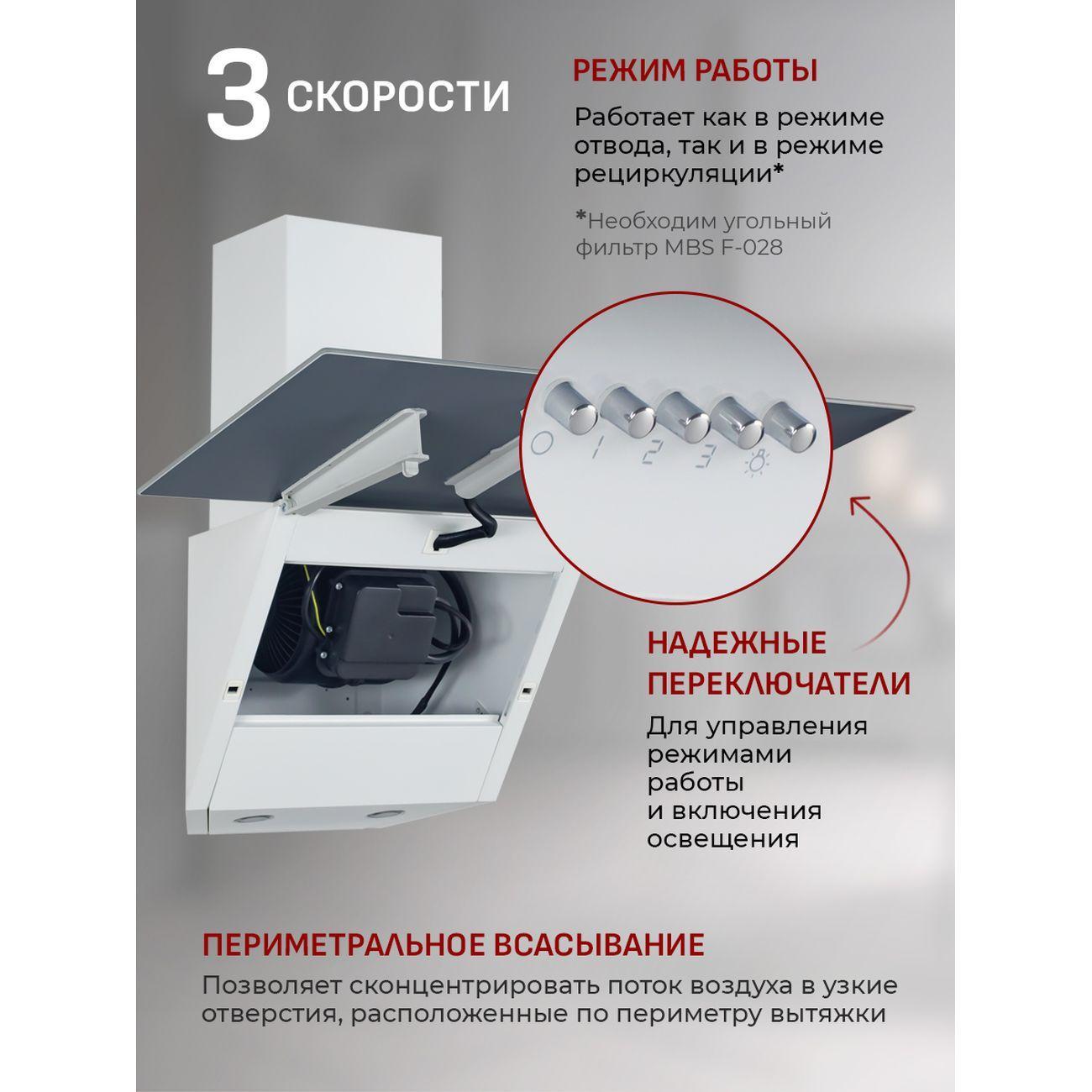 3 СКОРОСТИ

РЕЖИМ РАБОТЫ

Работает как в режиме отвода, так и в режиме рециркуляции*

*Необходим угольный фильтр MBS F-028

0 1 2 3

НАДЕЖНЫЕ ПЕРЕКЛЮЧАТЕЛИ

Для управления режимами работы и включения освещения

ПЕРИМЕТРАЛЬНОЕ ВСАСЫВАНИЕ

Позволяет сконцентрировать поток воздуха в узкие отверстия, расположенные по периметру вытяжки