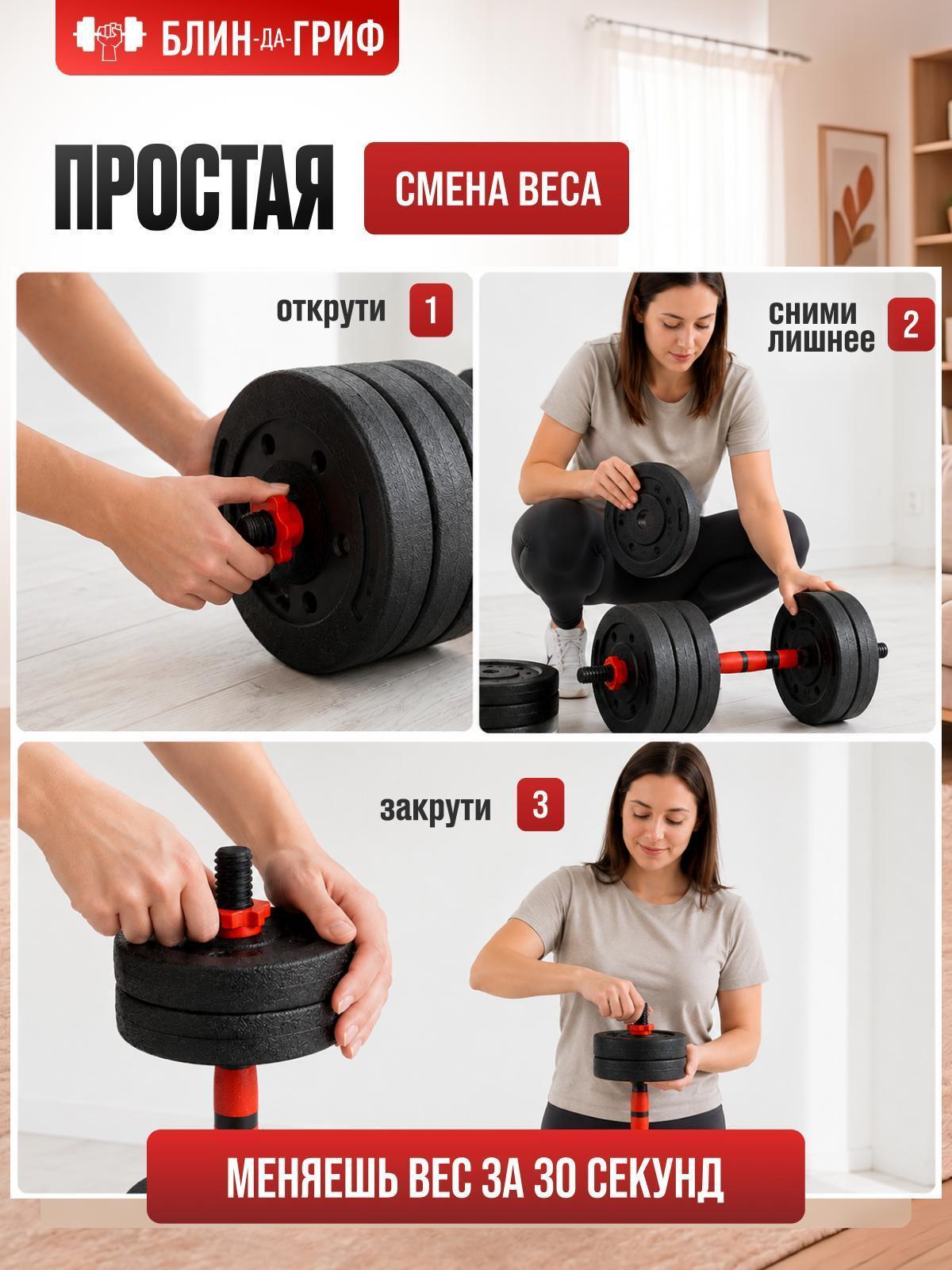 БЛИН-ДА-ГРИФ

ПРОСТАЯ СМЕНА ВЕСА

открути 1

сними лишнее 2

закрути 3

МЕНЯЕШЬ ВЕС ЗА 30 СЕКУНД