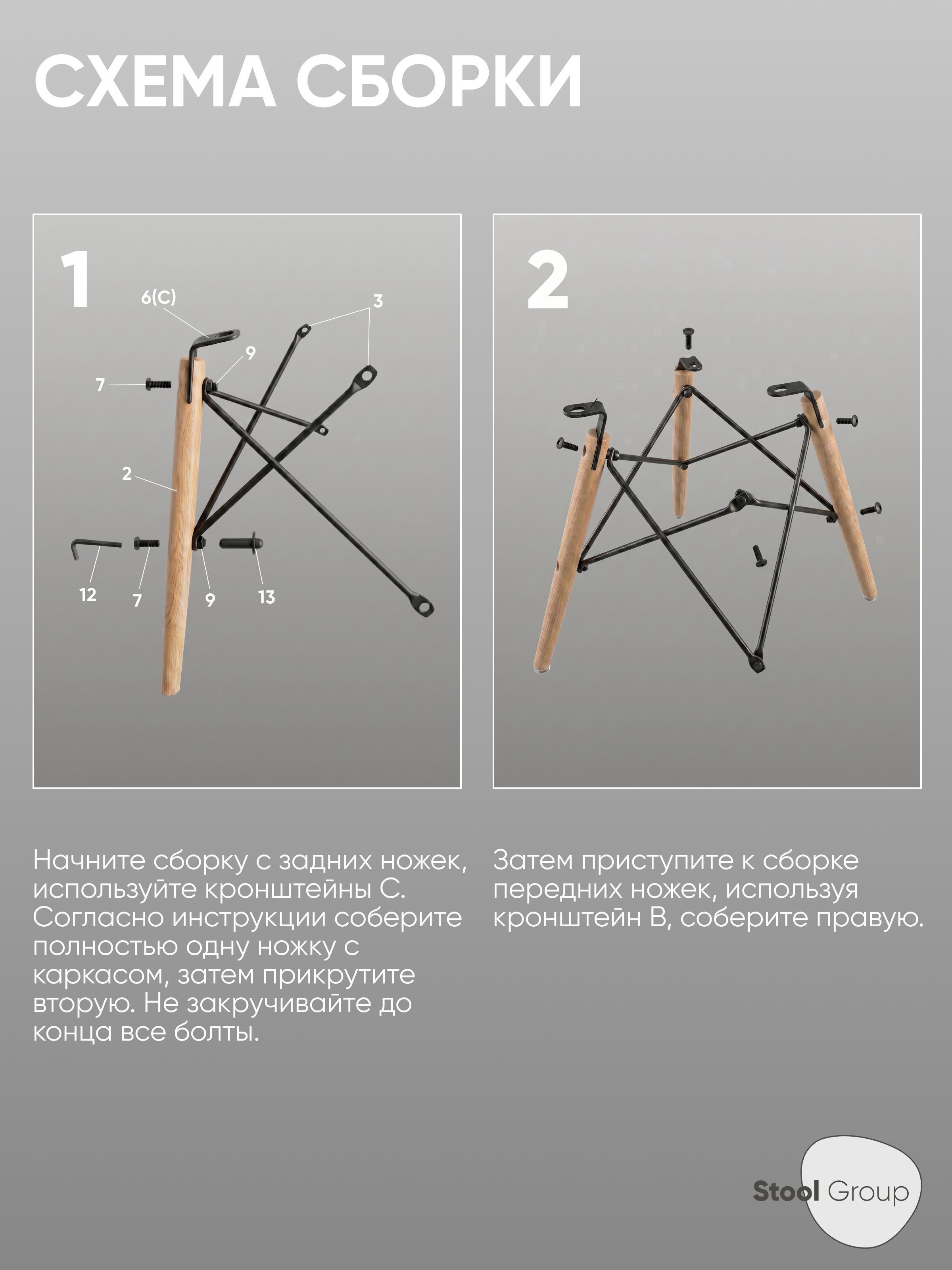 СХЕМА СБОРКИ

1

6(C)

3

9

7

2

12

7

9

13

2

Начните сборку с задних ножек, используйте кронштейны С. Согласно инструкции соберите полностью одну ножку с каркасом, затем прикрутите вторую. Не закручивайте до конца все болты.

Затем приступите к сборке передних ножек, используя кронштейн В, соберите правую.

Stool Group