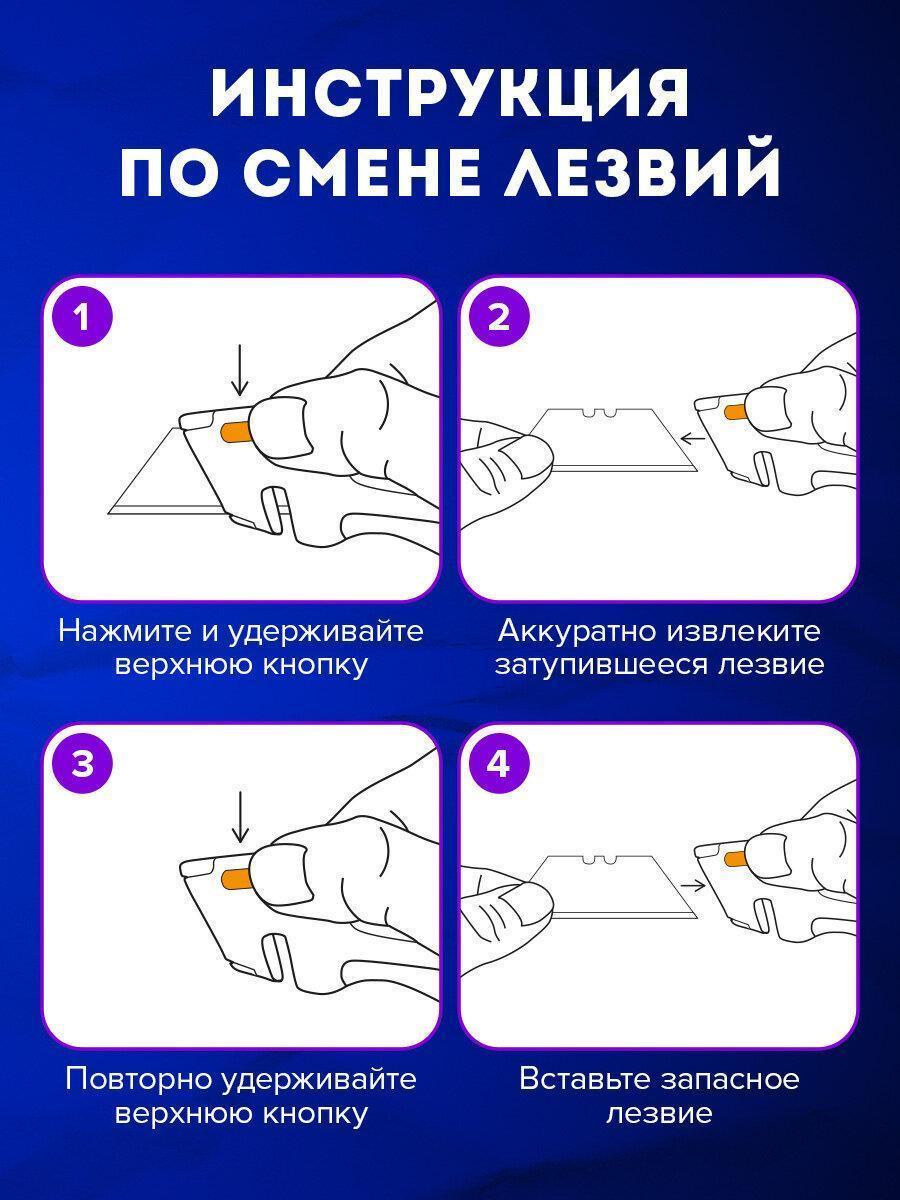 ИНСТРУКЦИЯ ПО СМЕНЕ ЛЕЗВИЙ

1

Нажмите и удерживайте верхнюю кнопку

2

Аккуратно извлеките затупившееся лезвие

3

Повторно удерживайте верхнюю кнопку

4

Вставьте запасное лезвие