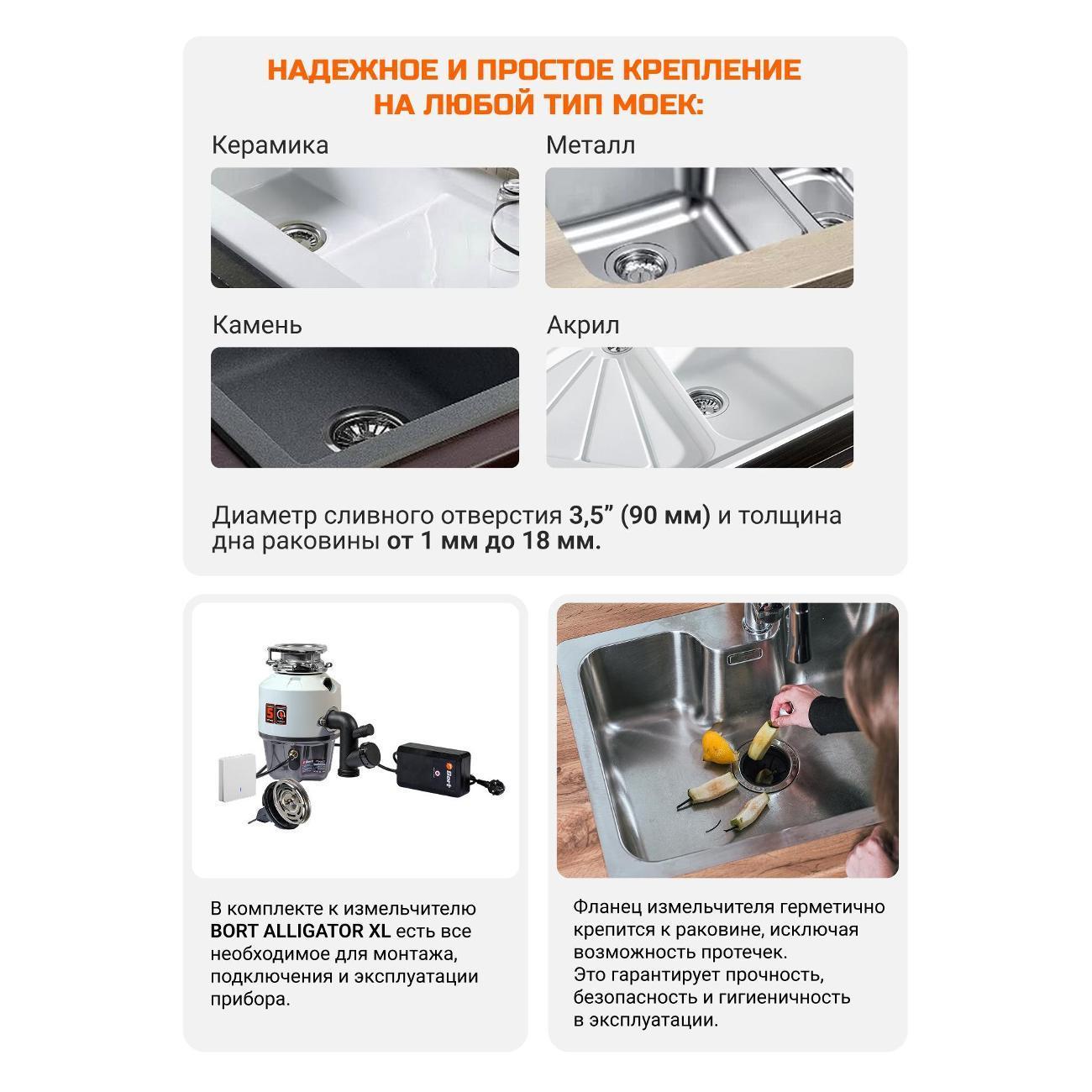 НАДЕЖНОЕ И ПРОСТОЕ КРЕПЛЕНИЕ НА ЛЮБОЙ ТИП МОЕК:

Керамика

Металл

Камень

Акрил

Диаметр сливного отверстия 3,5” (90 мм) и толщина дна раковины от 1 мм до 18 мм.

Bort

В комплекте к измельчителю BORT ALLIGATOR XL есть все необходимое для монтажа, подключения и эксплуатации прибора.

Фланец измельчителя герметично крепится к раковине, исключая возможность протечек.
Это гарантирует прочность, безопасность и гигиеничность в эксплуатации.