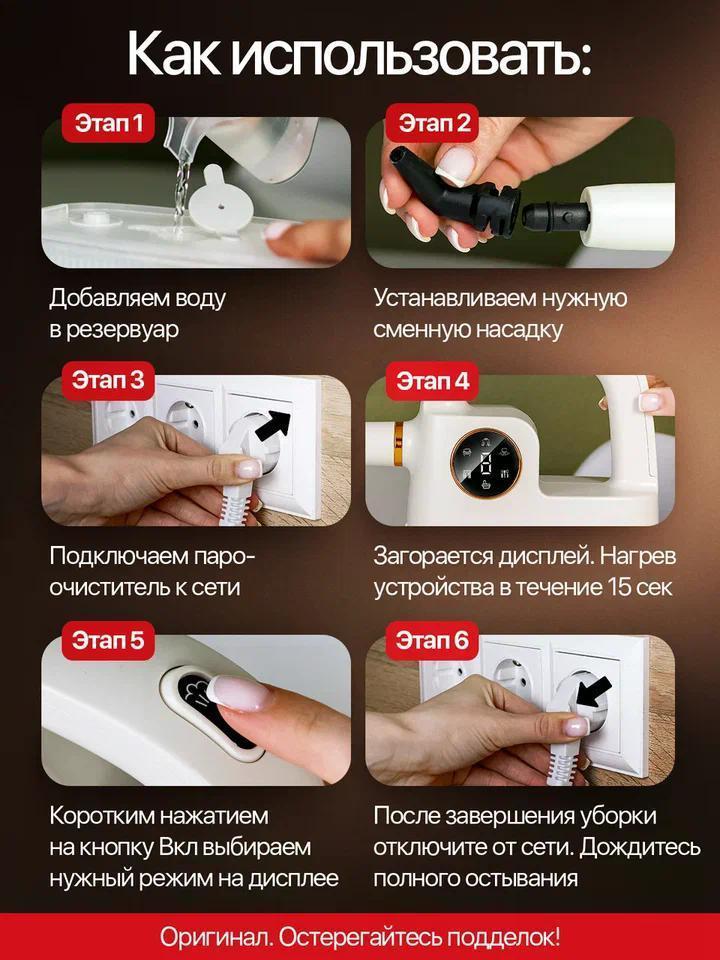 Как использовать:

Этап 1

Добавляем воду в резервуар

Этап 2

Устанавливаем нужную сменную насадку

Этап 3

Подключаем пароочиститель к сети

Этап 4

Загорается дисплей. Нагрев устройства в течение 15 сек

Этап 5

Коротким нажатием на кнопку Вкл выбираем нужный режим на дисплее

Этап 6

После завершения уборки отключите от сети. Дождитесь полного остывания

Оригинал. Остерегайтесь подделок!