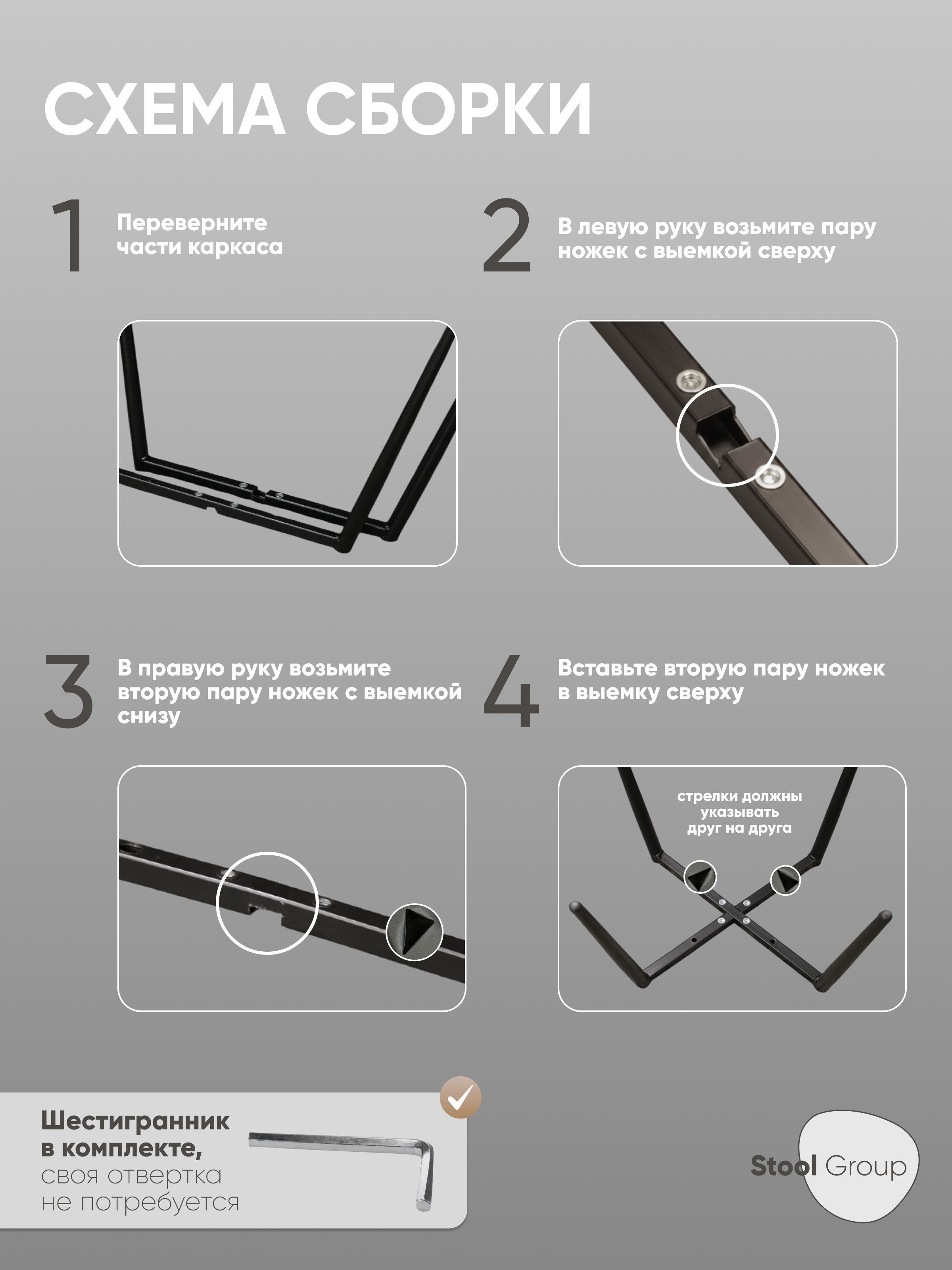 СХЕМА СБОРКИ

1 Переверните части каркаса

2 В левую руку возьмите пару ножек с выемкой сверху

3 В правую руку возьмите вторую пару ножек с выемкой снизу

4 Вставьте вторую пару ножек в выемку сверху

стрелки должны указывать друг на друга

Шестигранник в комплекте, своя отвертка не потребуется

Stool Group