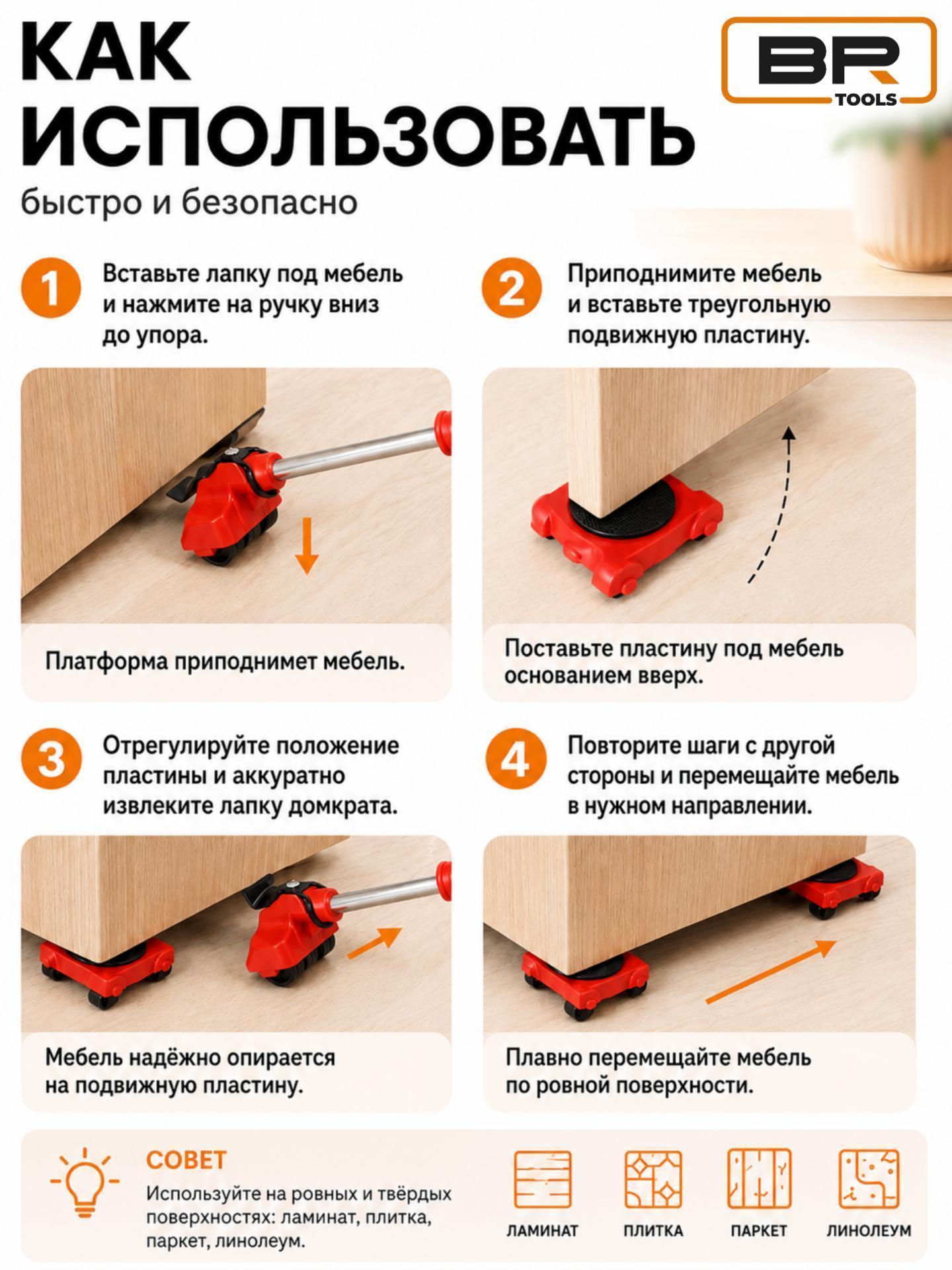 КАК ИСПОЛЬЗОВАТЬ

быстро и безопасно

BR TOOLS

1 Вставьте лапку под мебель и нажмите на ручку вниз до упора.

Платформа приподнимет мебель.

2 Приподнимите мебель и вставьте треугольную подвижную пластину.

Поставьте пластину под мебель основанием вверх.

3 Отрегулируйте положение пластины и аккуратно извлеките лапку домкрата.

Мебель надёжно опирается на подвижную пластину.

4 Повторите шаги с другой стороны и перемещайте мебель в нужном направлении.

Плавно перемещайте мебель по ровной поверхности.

СОВЕТ

Используйте на ровных и твёрдых поверхностях: ламинат, плитка, паркет, линолеум.

ЛАМИНАТ ПЛИТКА ПАРКЕТ ЛИНОЛЕУМ