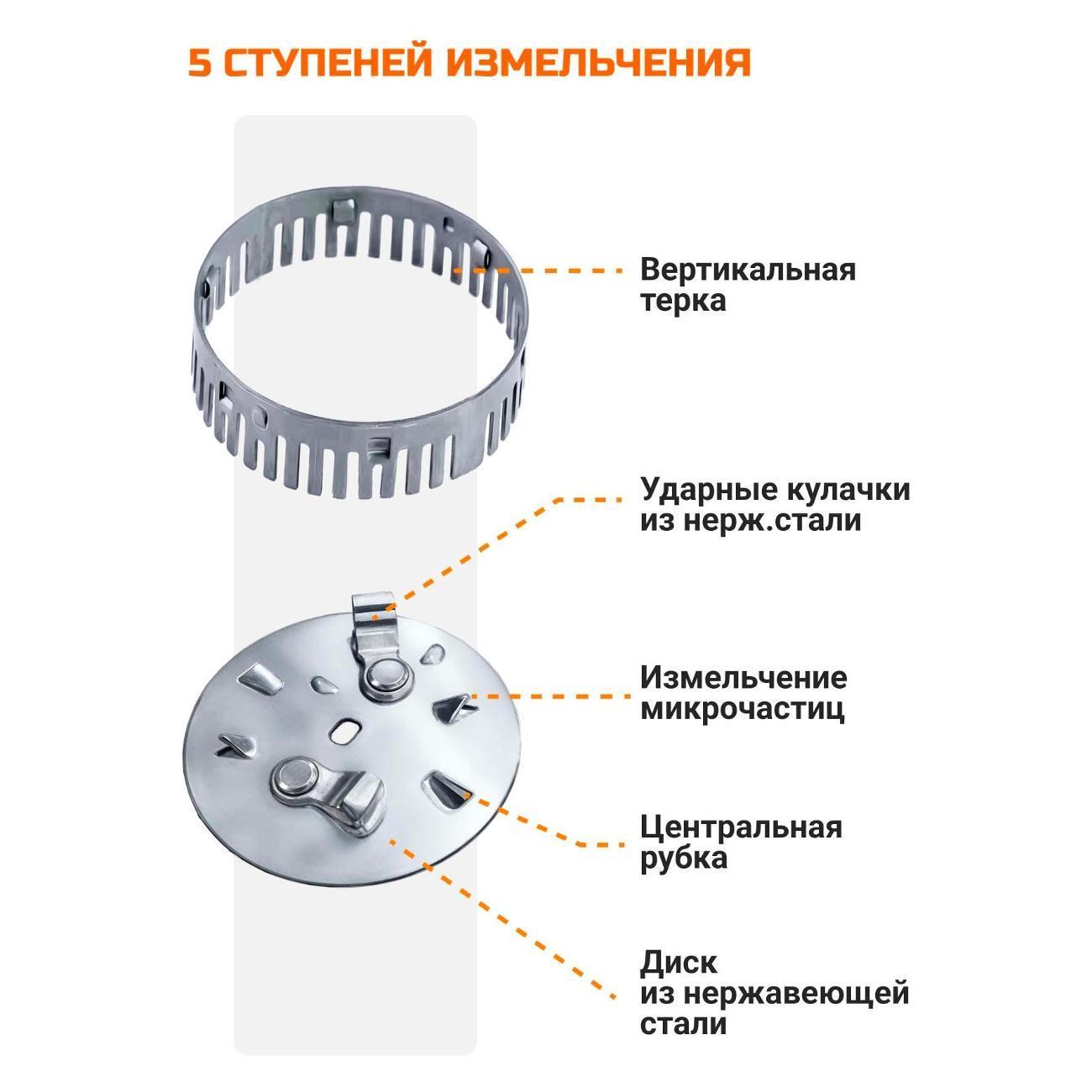 5 СТУПЕНЕЙ ИЗМЕЛЬЧЕНИЯ

Вертикальная терка

Ударные кулачки из нерж.стали

Измельчение микрочастиц

Центральная рубка

Диск из нержавеющей стали