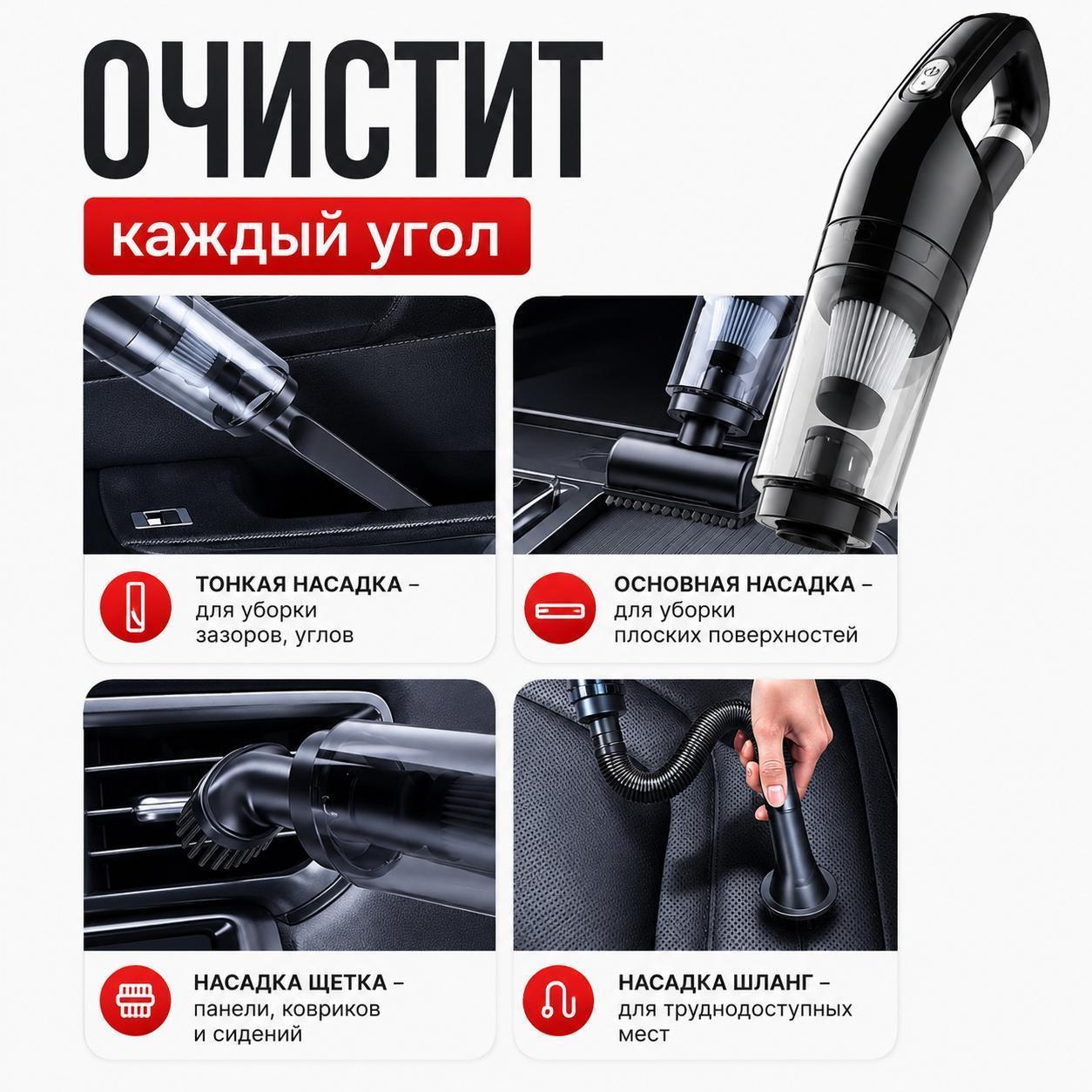 ОЧИСТИТ

каждый угол

ТОНКАЯ НАСАДКА – для уборки зазоров, углов

ОСНОВНАЯ НАСАДКА – для уборки плоских поверхностей

НАСАДКА ЩЕТКА – панели, ковриков и сидений

НАСАДКА ШЛАНГ – для труднодоступных мест