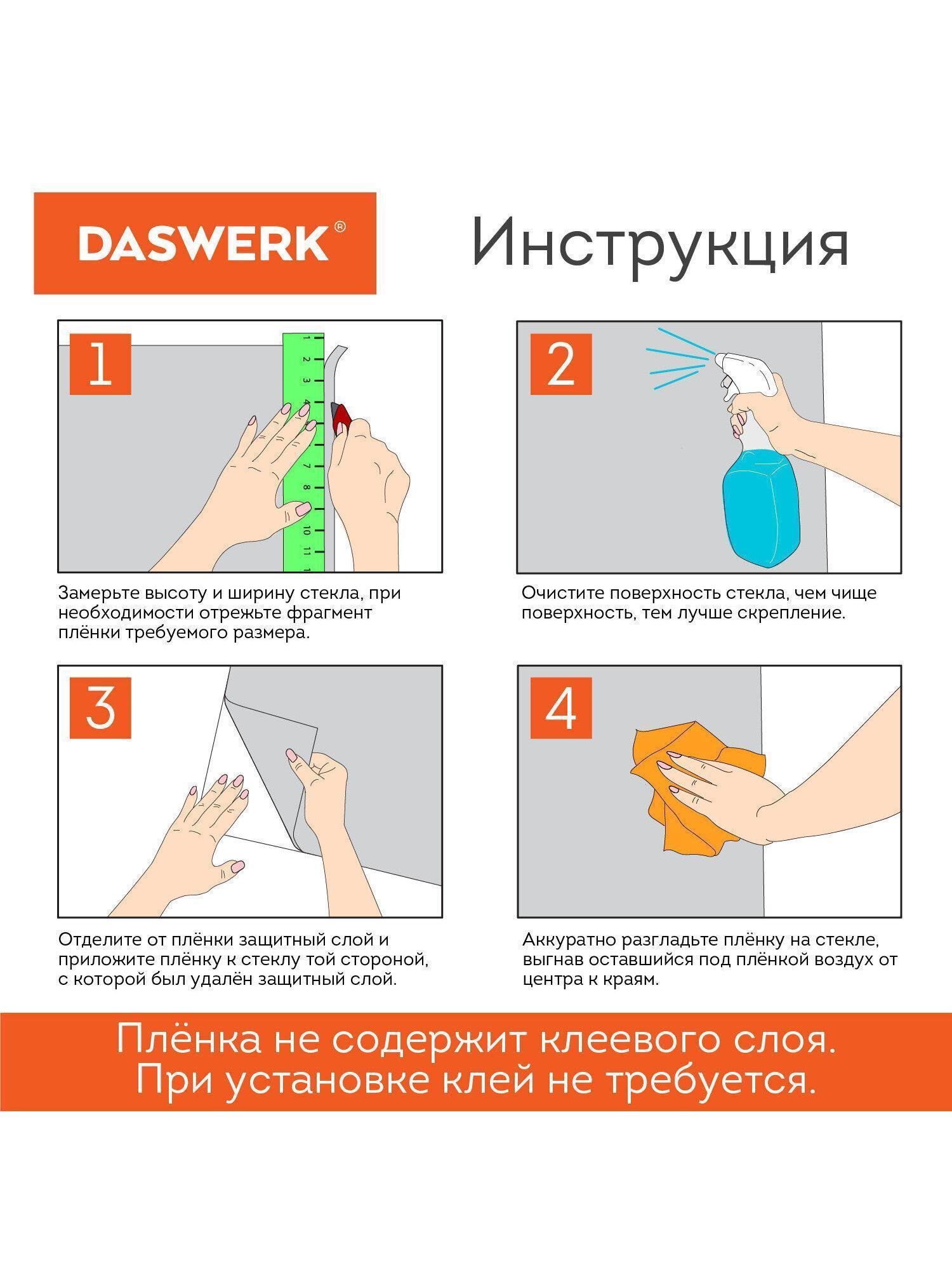 DASWERK®

Инструкция

1

1 2 3 4 5 6 7 8 9 10 11

Замерьте высоту и ширину стекла, при необходимости отрежьте фрагмент плёнки требуемого размера.

2

Очистите поверхность стекла, чем чище поверхность, тем лучше скрепление.

3

Отделите от плёнки защитный слой и приложите плёнку к стеклу той стороной, с которой был удалён защитный слой.

4

Аккуратно разгладьте плёнку на стекле, выгнав оставшийся под плёнкой воздух от центра к краям.

Плёнка не содержит клеевого слоя.
При установке клей не требуется.