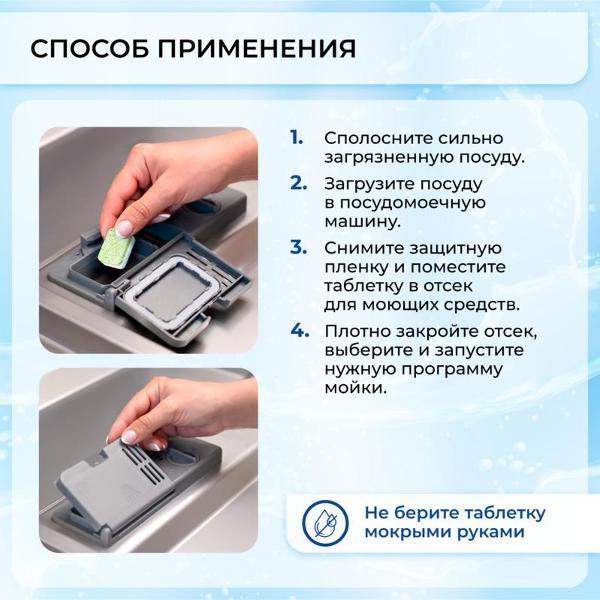 СПОСОБ ПРИМЕНЕНИЯ

1. Сполосните сильно загрязненную посуду.

2. Загрузите посуду в посудомоечную машину.

3. Снимите защитную пленку и поместите таблетку в отсек для моющих средств.

4. Плотно закройте отсек, выберите и запустите нужную программу мойки.

Не берите таблетку мокрыми руками