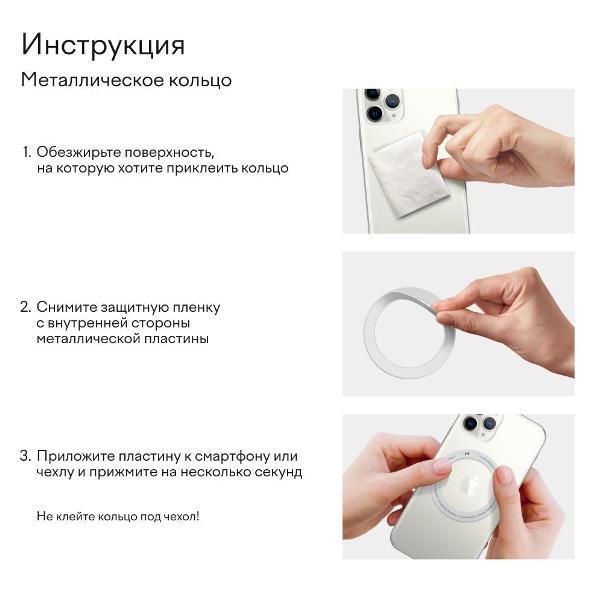 Инструкция

Металлическое кольцо

1. Обезжирьте поверхность, на которую хотите приклеить кольцо

2. Снимите защитную пленку с внутренней стороны металлической пластины

3. Приложите пластину к смартфону или чехлу и прижмите на несколько секунд

Не клейте кольцо под чехол!