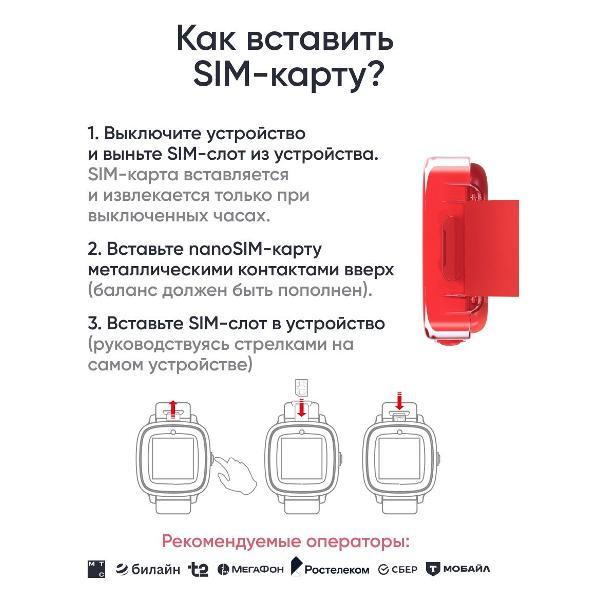 Как вставить SIM-карту?

1. Выключите устройство и выньте SIM-слот из устройства. SIM-карта вставляется и извлекается только при выключенных часах.

2. Вставьте nanoSIM-карту металлическими контактами вверх (баланс должен быть пополнен).

3. Вставьте SIM-слот в устройство (руководствуясь стрелками на самом устройстве)

Рекомендуемые операторы:

МТС билайн t2 МегаФон Ростелеком СБЕР Т МОБАЙЛ