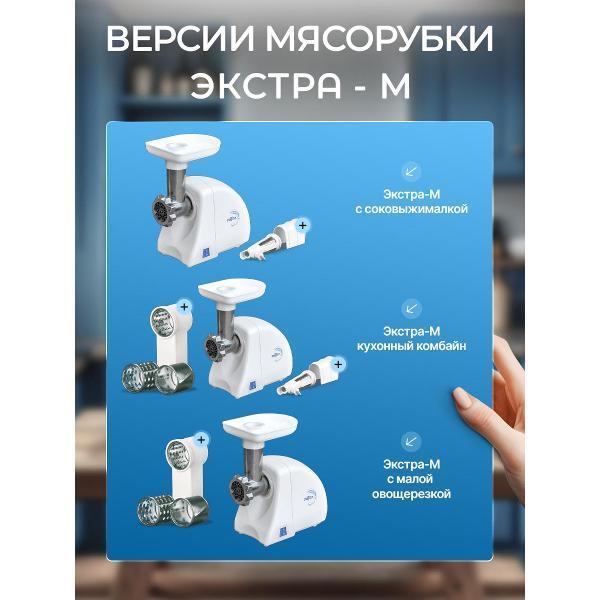 ВЕРСИИ МЯСОРУБКИ ЭКСТРА - М

Экстра-М с соковыжималкой

Экстра-М кухонный комбайн

Экстра-М с малой овощерезкой