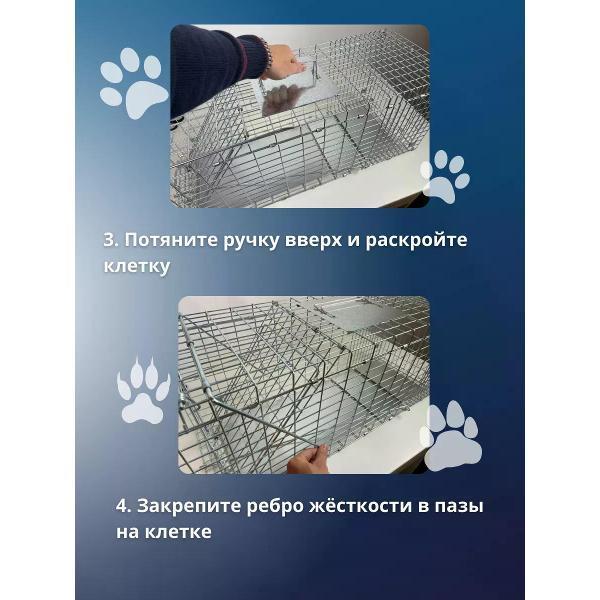 3. Потяните ручку вверх и раскройте клетку

4. Закрепите ребро жёсткости в пазы на клетке