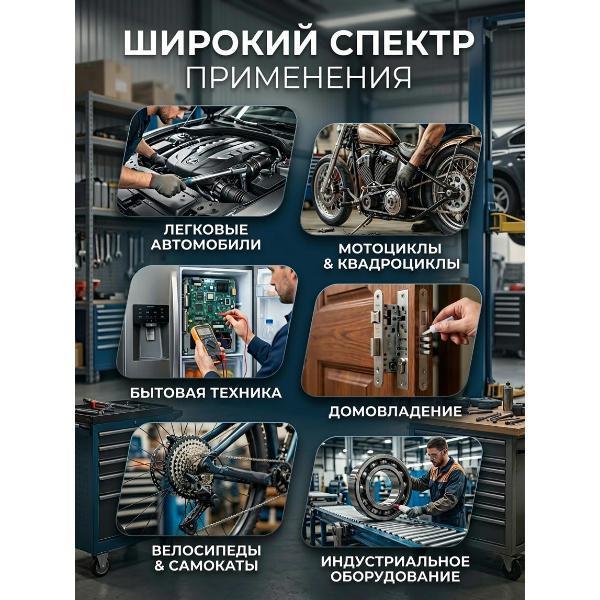 ШИРОКИЙ СПЕКТР
ПРИМЕНЕНИЯ

ЛЕГКОВЫЕ
АВТОМОБИЛИ

МОТОЦИКЛЫ
& КВАДРОЦИКЛЫ

БЫТОВАЯ ТЕХНИКА

ДОМОВЛАДЕНИЕ

ВЕЛОСИПЕДЫ
& САМОКАТЫ

ИНДУСТРИАЛЬНОЕ
ОБОРУДОВАНИЕ