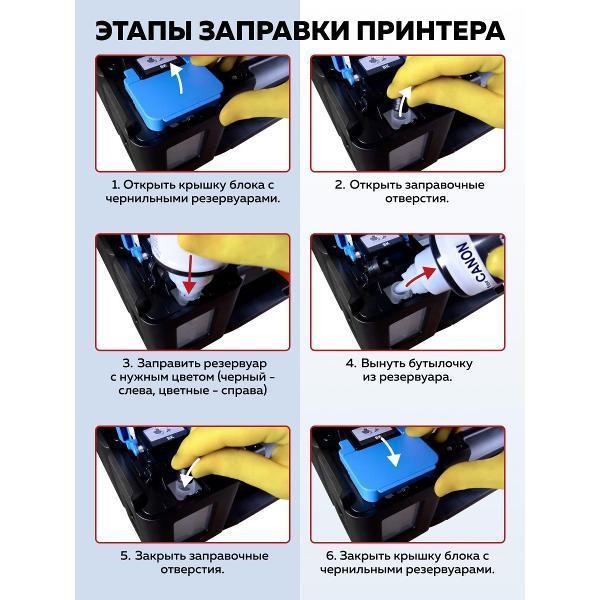 ЭТАПЫ ЗАПРАВКИ ПРИНТЕРА

1. Открыть крышку блока с чернильными резервуарами.

2. Открыть заправочные отверстия.

CANON

3. Заправить резервуар с нужным цветом (черный - слева, цветные - справа)

4. Вынуть бутылочку из резервуара.

5. Закрыть заправочные отверстия.

6. Закрыть крышку блока с чернильными резервуарами.