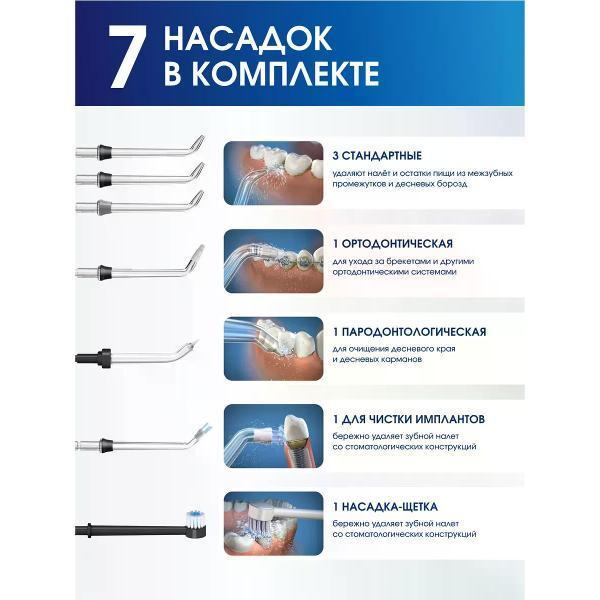 7 НАСАДОК В КОМПЛЕКТЕ

3 СТАНДАРТНЫЕ
удаляют налёт и остатки пищи из межзубных промежутков и десневых борозд

1 ОРТОДОНТИЧЕСКАЯ
для ухода за брекетами и другими ортодонтическими системами

1 ПАРОДОНТОЛОГИЧЕСКАЯ
для очищения десневого края и десневых карманов

1 ДЛЯ ЧИСТКИ ИМПЛАНТОВ
бережно удаляет зубной налет со стоматологических конструкций

1 НАСАДКА-ЩЕТКА
бережно удаляет зубной налет со стоматологических конструкций