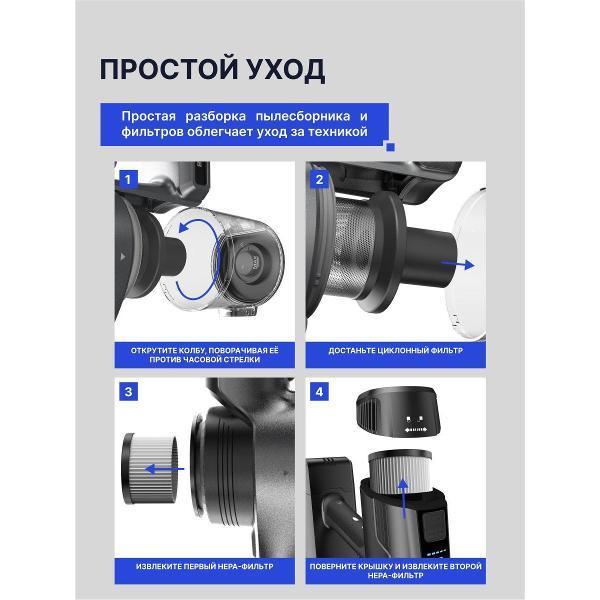 ПРОСТОЙ УХОД

Простая разборка пылесборника и фильтров облегчает уход за техникой

1

ОТКРУТИТЕ КОЛБУ, ПОВОРАЧИВАЯ ЕЁ ПРОТИВ ЧАСОВОЙ СТРЕЛКИ

2

ДОСТАНЬТЕ ЦИКЛОННЫЙ ФИЛЬТР

3

ИЗВЛЕКИТЕ ПЕРВЫЙ HEPA-ФИЛЬТР

4

ПОВЕРНИТЕ КРЫШКУ И ИЗВЛЕКИТЕ ВТОРОЙ HEPA-ФИЛЬТР