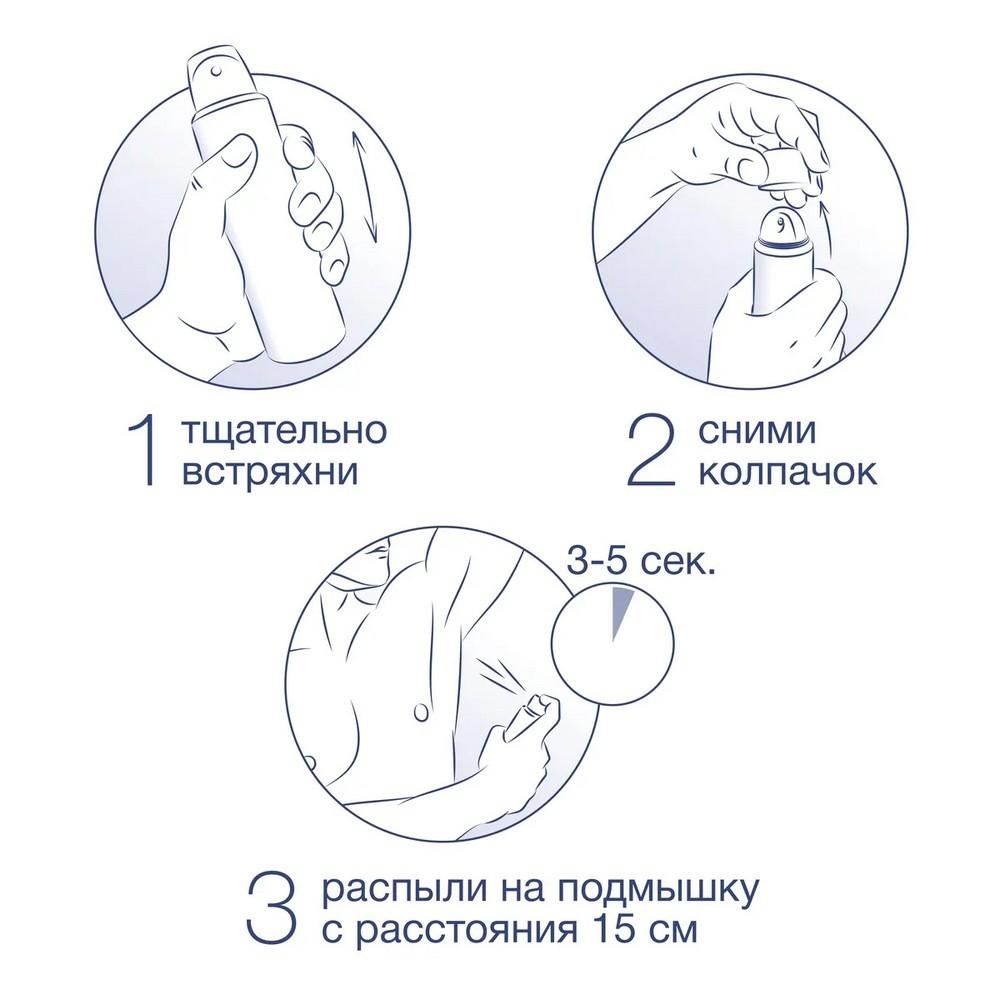 1 тщательно встряхни

2 сними колпачок

3-5 сек.

3 распыли на подмышку с расстояния 15 см